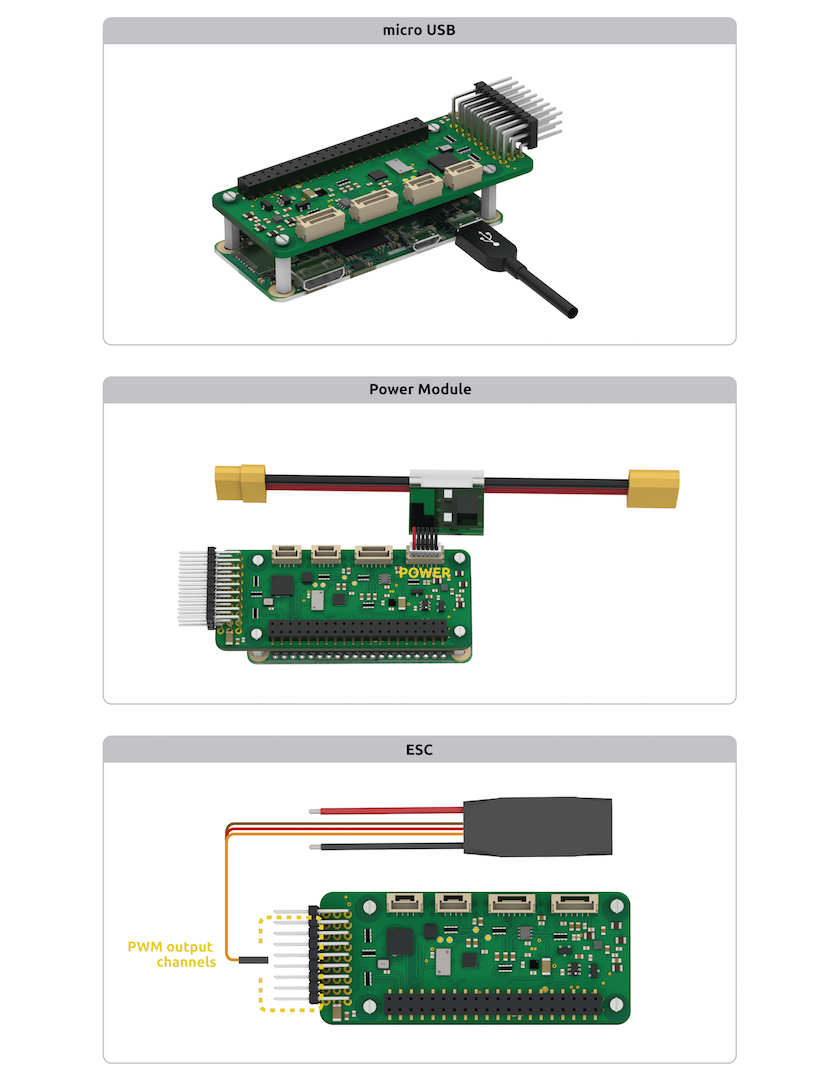 micro USB

Power Module

POWER

ESC

PWM output channels