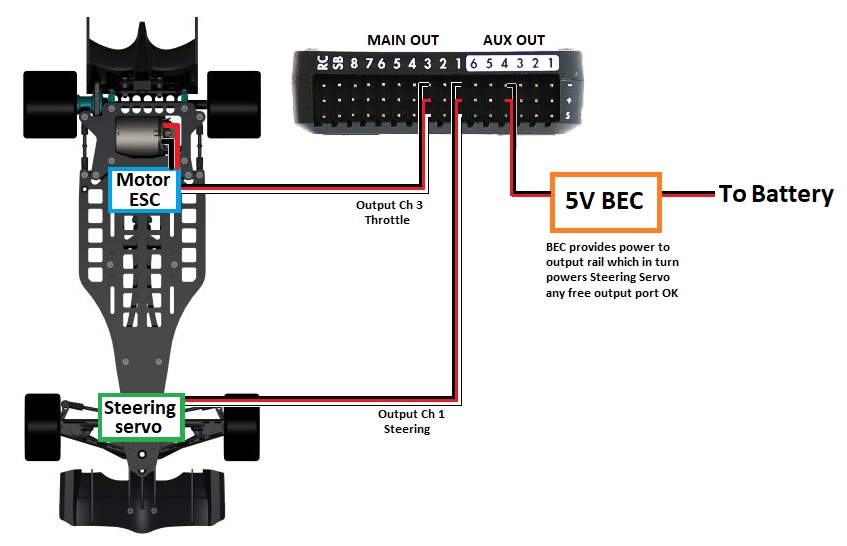 MAIN OUT

AUX OUT

RC SB 8 7 6 5 4 3 2 1 6 5 4 3 2 1

-
+
S

Motor ESC

Output Ch 3 Throttle

5V BEC

To Battery

BEC provides power to output rail which in turn powers Steering Servo any free output port OK

Steering servo

Output Ch 1 Steering