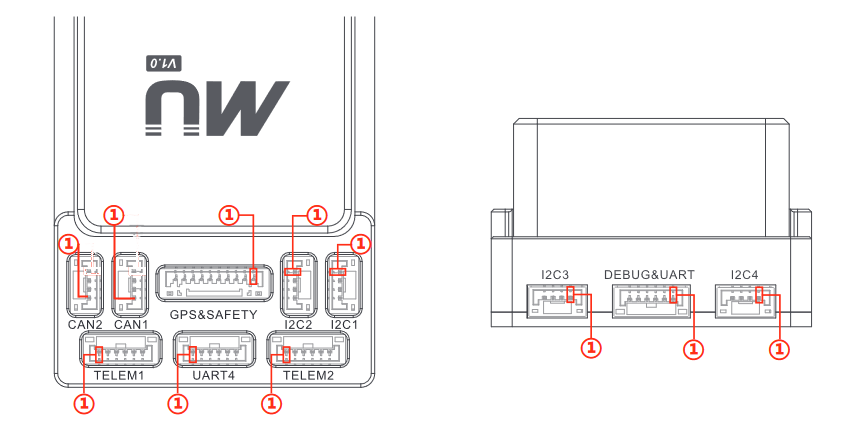 V1.0
NU

1 1 1 1 1

CAN2 CAN1 GPS&SAFETY I2C2 I2C1

TELEM1 UART4 TELEM2

1 1 1

I2C3 DEBUG&UART I2C4

1 1 1